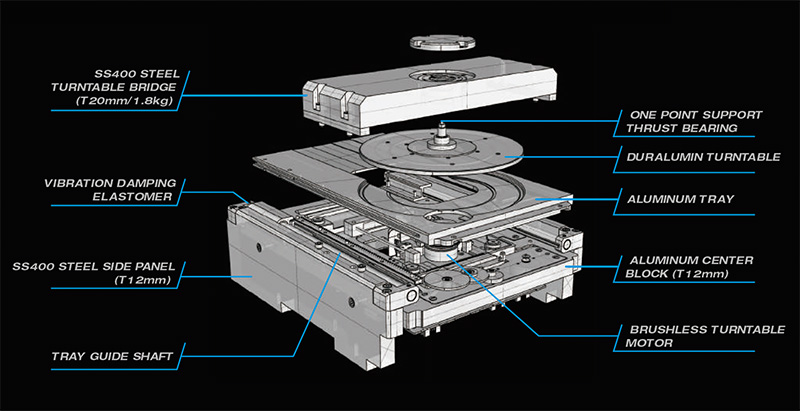 SS400 STEEL TURNTABLE BRIDGE (T20mm/1.8kg)

VIBRATION DAMPING ELASTOMER

SS400 STEEL SIDE PANEL (T12mm)

TRAY GUIDE SHAFT

ONE POINT SUPPORT THRUST BEARING

DURALUMIN TURNTABLE

ALUMINUM TRAY

ALUMINUM CENTER BLOCK (T12mm)

BRUSHLESS TURNTABLE MOTOR