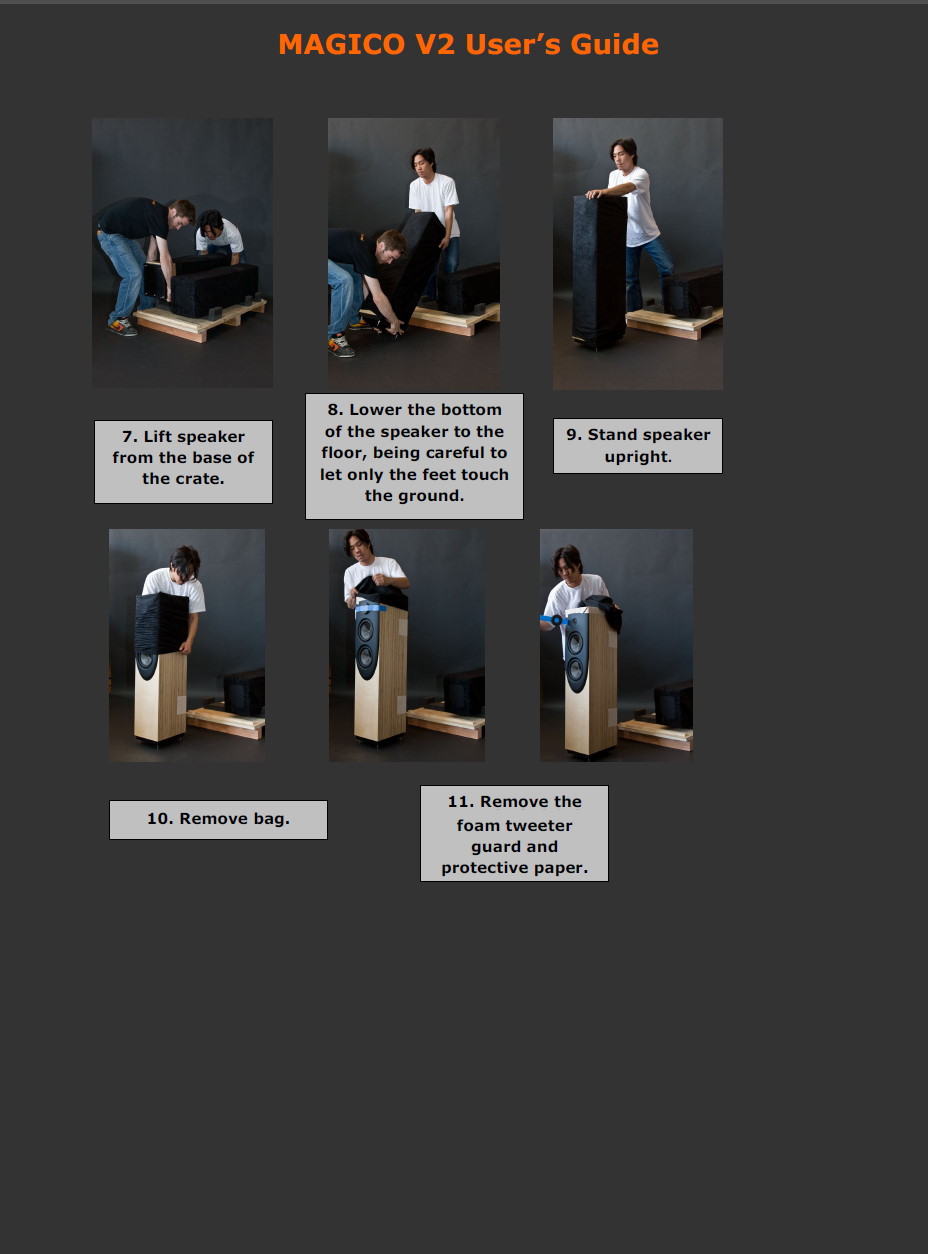 MAGICO V2 User's Guide

7. Lift speaker from the base of the crate.

8. Lower the bottom of the speaker to the floor, being careful to let only the feet touch the ground.

9. Stand speaker upright.

10. Remove bag.

11. Remove the foam tweeter guard and protective paper.